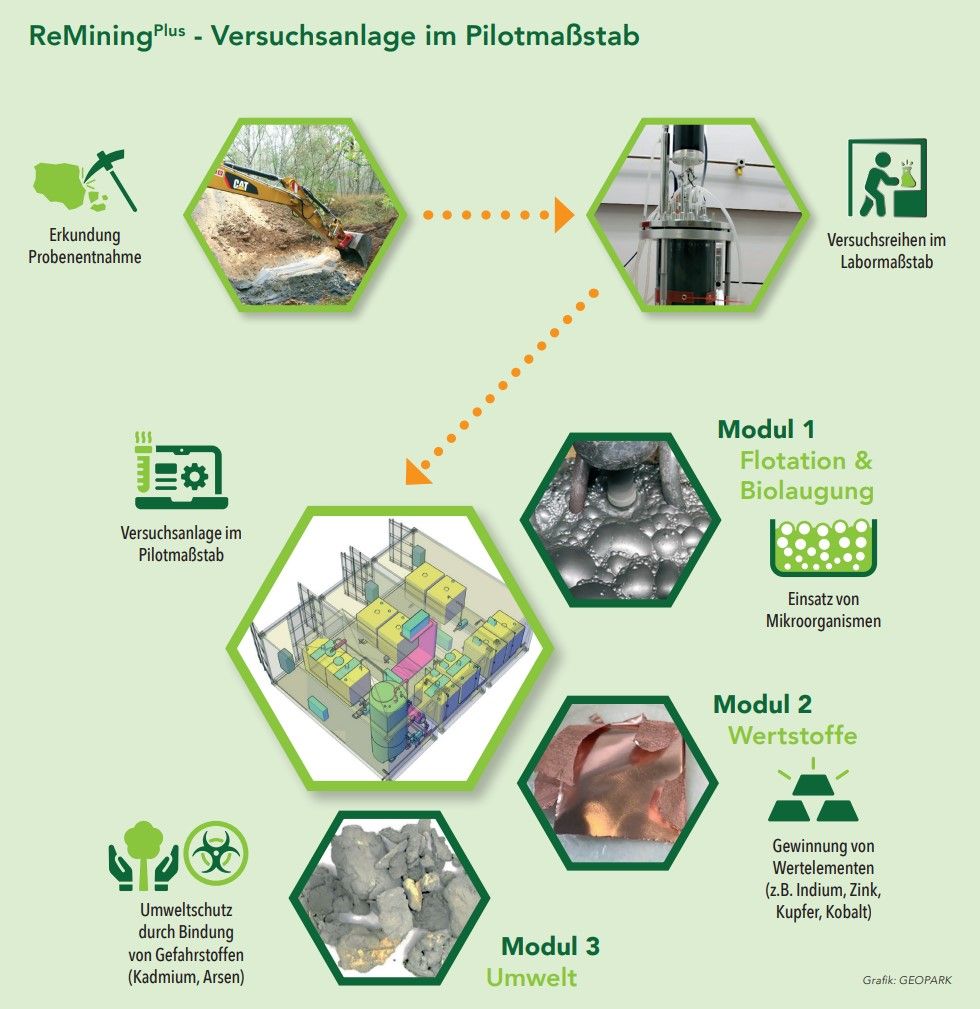 ReMining$^{Plus}$ - Versuchsanlage im Pilotmaßstab

Erkundung Probenentnahme

CAT

Versuchsreihen im Labormaßstab

Versuchsanlage im Pilotmaßstab

Modul 1
Flotation & Biolaugung

Einsatz von Mikroorganismen

Modul 2
Wertstoffe

Gewinnung von Wertelementen (z.B. Indium, Zink, Kupfer, Kobalt)

Umweltschutz durch Bindung von Gefahrstoffen (Kadmium, Arsen)

Modul 3
Umwelt

Grafik: GEOPARK